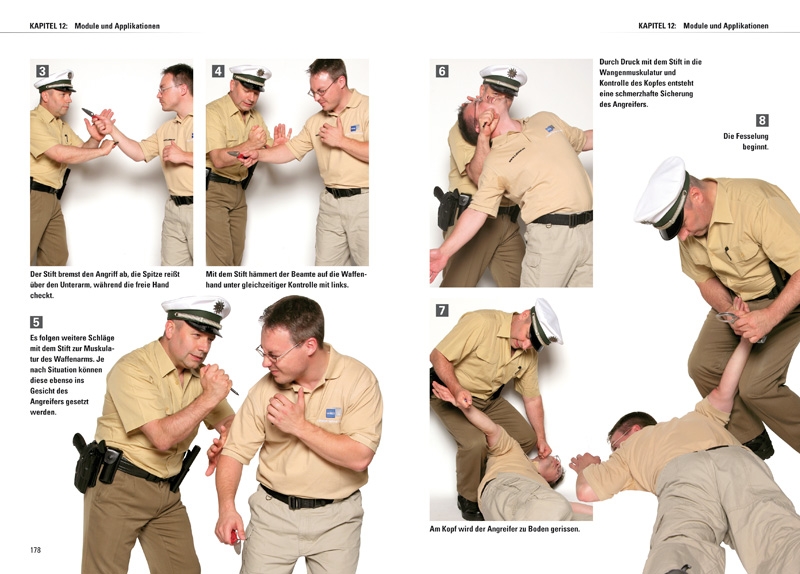 KAPITEL 12: Module und Applikationen

3

Der Stift bremst den Angriff ab, die Spitze reißt über den Unterarm, während die freie Hand checkt.

4

Mit dem Stift hämmert der Beamte auf die Waffenhand unter gleichzeitiger Kontrolle mit links.

5

Es folgen weitere Schläge mit dem Stift zur Muskulatur des Waffenarms. Je nach Situation können diese ebenso ins Gesicht des Angreifers gesetzt werden.

178

KAPITEL 12: Module und Applikationen

6

Durch Druck mit dem Stift in die Wangenmuskulatur und Kontrolle des Kopfes entsteht eine schmerzhafte Sicherung des Angreifers.

8

Die Fesselung beginnt.

7

Am Kopf wird der Angreifer zu Boden gerissen.