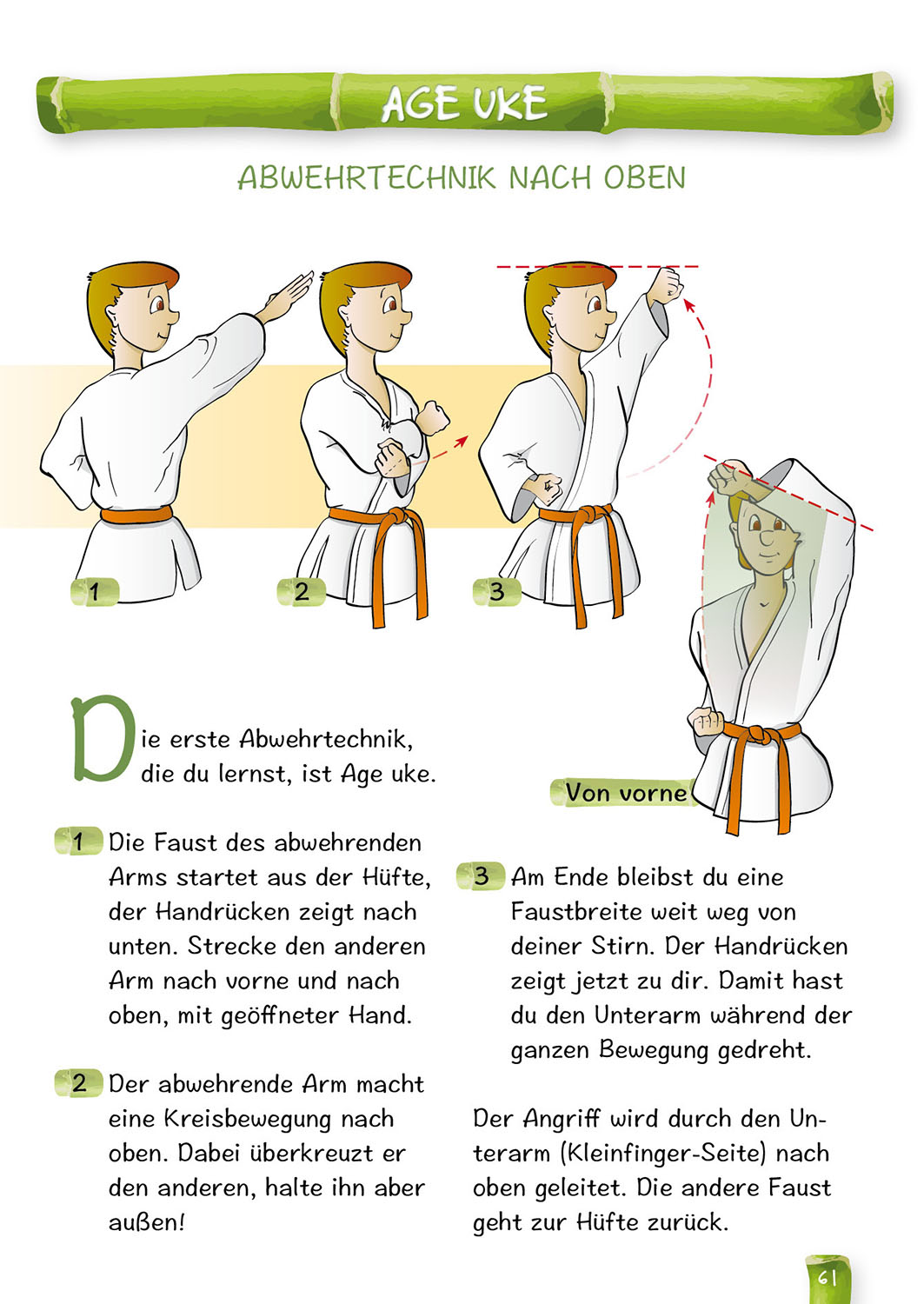 AGE UKE

ABWEHRTECHNIK NACH OBEN

1

2

3

Von vorne

Die erste Abwehrtechnik, die du lernst, ist Age uke.

1 Die Faust des abwehrenden Arms startet aus der Hüfte, der Handrücken zeigt nach unten. Strecke den anderen Arm nach vorne und nach oben, mit geöffneter Hand.

2 Der abwehrende Arm macht eine Kreisbewegung nach oben. Dabei überkreuzt er den anderen, halte ihn aber außen!

3 Am Ende bleibst du eine Faustbreite weit weg von deiner Stirn. Der Handrücken zeigt jetzt zu dir. Damit hast du den Unterarm während der ganzen Bewegung gedreht.

Der Angriff wird durch den Unterarm (Kleinfinger-Seite) nach oben geleitet. Die andere Faust geht zur Hüfte zurück.

61