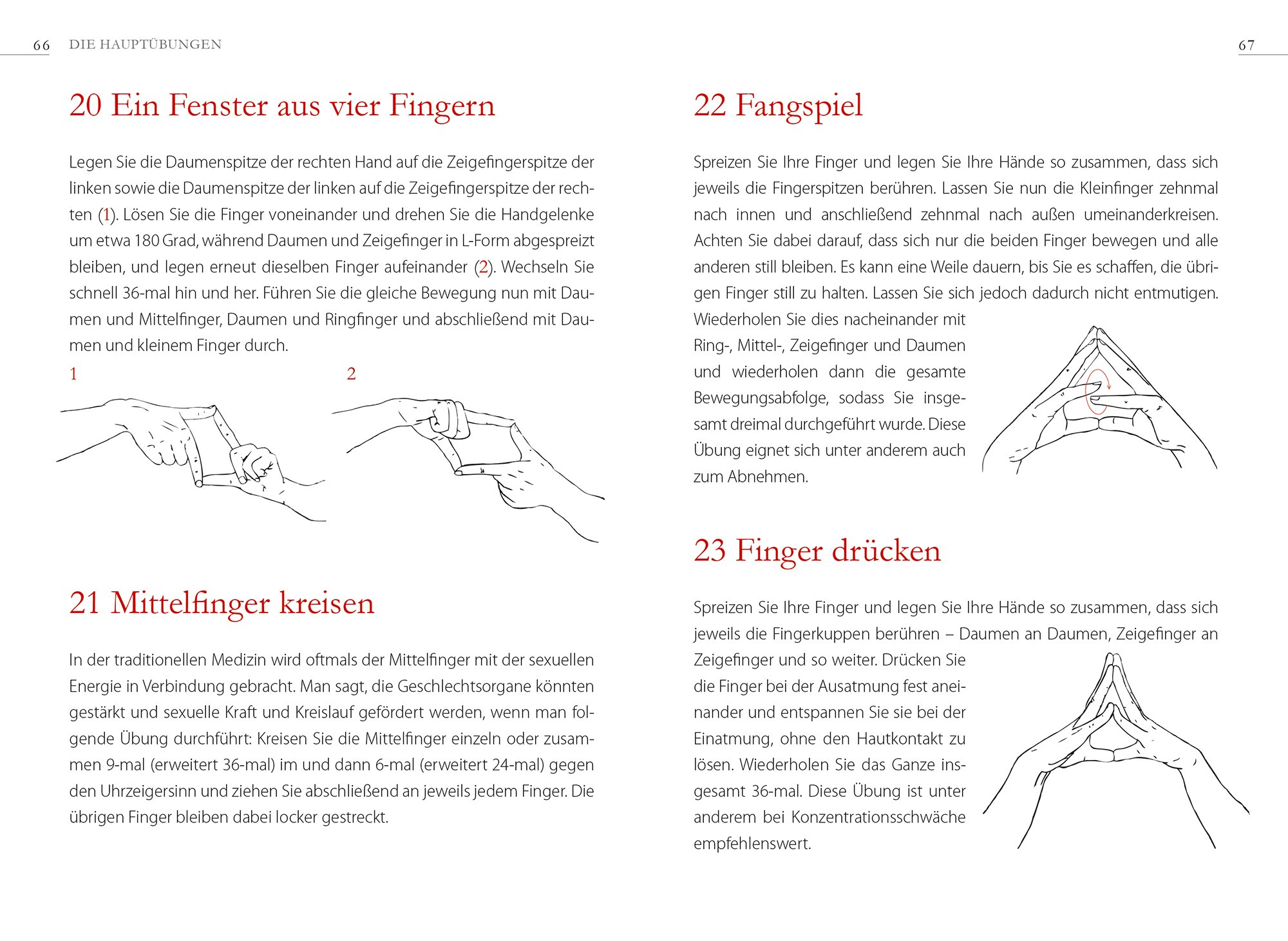 66 DIE HAUPTÜBUNGEN

20 Ein Fenster aus vier Fingern

Legen Sie die Daumenspitze der rechten Hand auf die Zeigefingerspitze der linken sowie die Daumenspitze der linken auf die Zeigefingerspitze der rechten (1). Lösen Sie die Finger voneinander und drehen Sie die Handgelenke um etwa 180 Grad, während Daumen und Zeigefinger in L-Form abgespreizt bleiben, und legen erneut dieselben Finger aufeinander (2). Wechseln Sie schnell 36-mal hin und her. Führen Sie die gleiche Bewegung nun mit Daumen und Mittelfinger, Daumen und Ringfinger und abschließend mit Daumen und kleinem Finger durch.

1

2

21 Mittelfinger kreisen

In der traditionellen Medizin wird oftmals der Mittelfinger mit der sexuellen Energie in Verbindung gebracht. Man sagt, die Geschlechtsorgane könnten gestärkt und sexuelle Kraft und Kreislauf gefördert werden, wenn man folgende Übung durchführt: Kreisen Sie die Mittelfinger einzeln oder zusammen 9-mal (erweitert 36-mal) im und dann 6-mal (erweitert 24-mal) gegen den Uhrzeigersinn und ziehen Sie abschließend an jeweils jedem Finger. Die übrigen Finger bleiben dabei locker gestreckt.

67

22 Fangspiel

Spreizen Sie Ihre Finger und legen Sie Ihre Hände so zusammen, dass sich jeweils die Fingerspitzen berühren. Lassen Sie nun die Kleinfinger zehnmal nach innen und anschließend zehnmal nach außen umeinanderkreisen. Achten Sie dabei darauf, dass sich nur die beiden Finger bewegen und alle anderen still bleiben. Es kann eine Weile dauern, bis Sie es schaffen, die übrigen Finger still zu halten. Lassen Sie sich jedoch dadurch nicht entmutigen. Wiederholen Sie dies nacheinander mit Ring-, Mittel-, Zeigefinger und Daumen und wiederholen dann die gesamte Bewegungsabfolge, sodass Sie insgesamt dreimal durchgeführt wurde. Diese Übung eignet sich unter anderem auch zum Abnehmen.

23 Finger drücken

Spreizen Sie Ihre Finger und legen Sie Ihre Hände so zusammen, dass sich jeweils die Fingerkuppen berühren – Daumen an Daumen, Zeigefinger an Zeigefinger und so weiter. Drücken Sie die Finger bei der Ausatmung fest aneinander und entspannen Sie sie bei der Einatmung, ohne den Hautkontakt zu lösen. Wiederholen Sie das Ganze insgesamt 36-mal. Diese Übung ist unter anderem bei Konzentrationsschwäche empfehlenswert.